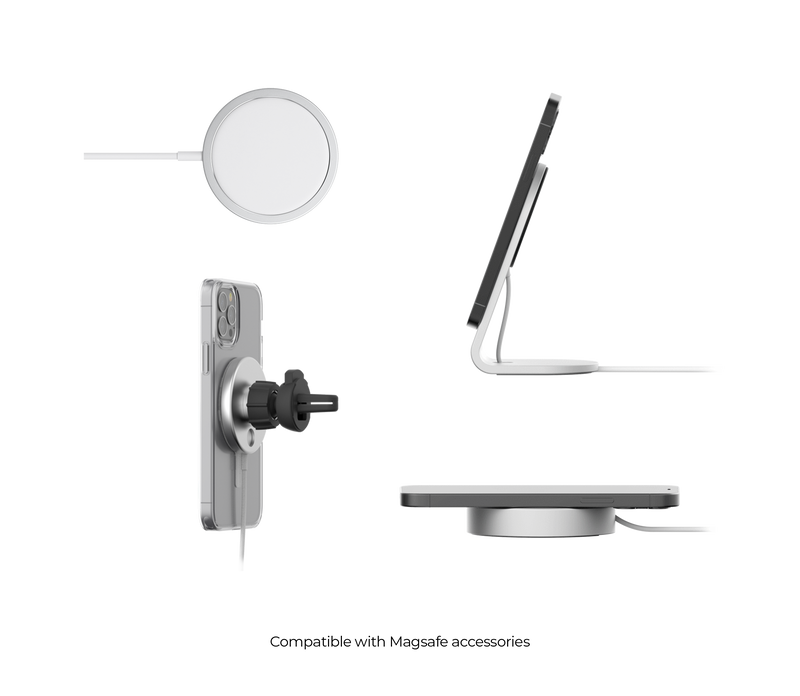 Compatible with Magsafe accessories